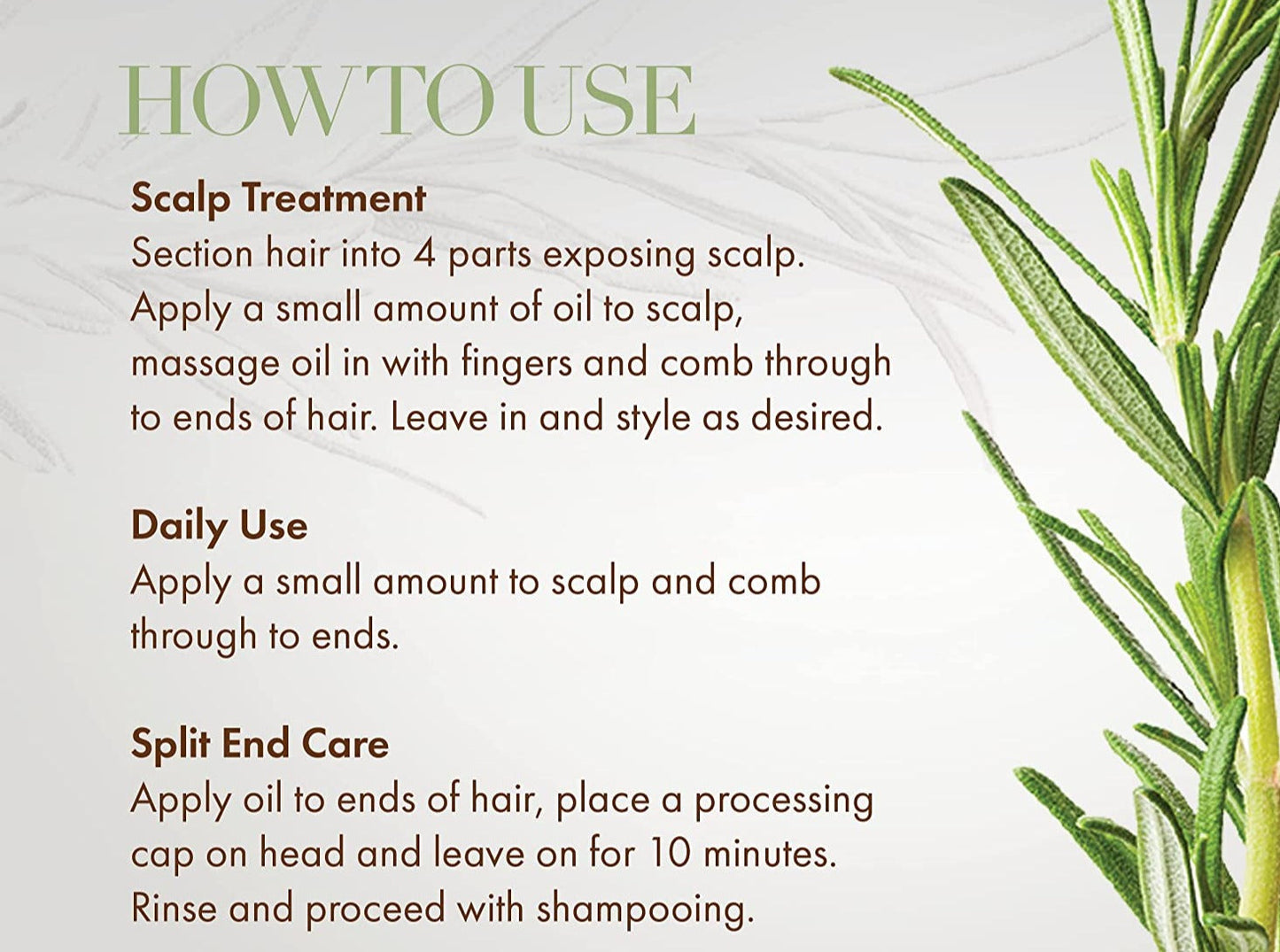 HOW TO USE

Scalp Treatment
Section hair into 4 parts exposing scalp. Apply a small amount of oil to scalp, massage oil in with fingers and comb through to ends of hair. Leave in and style as desired.

Daily Use
Apply a small amount to scalp and comb through to ends.

Split End Care
Apply oil to ends of hair, place a processing cap on head and leave on for 10 minutes. Rinse and proceed with shampooing.